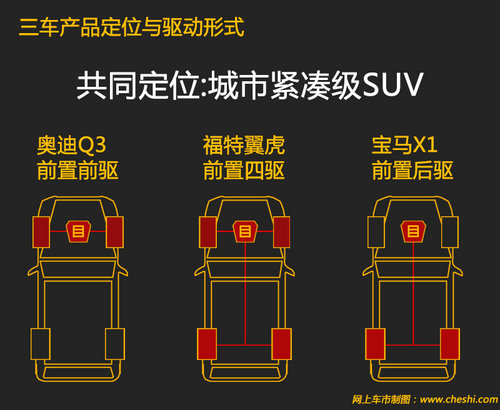 三车产品定位与驱动形式

共同定位:城市紧凑级SUV

奥迪Q3
前置前驱

福特翼虎
前置四驱

宝马X1
前置后驱

网上车市制图：www.cheshi.com